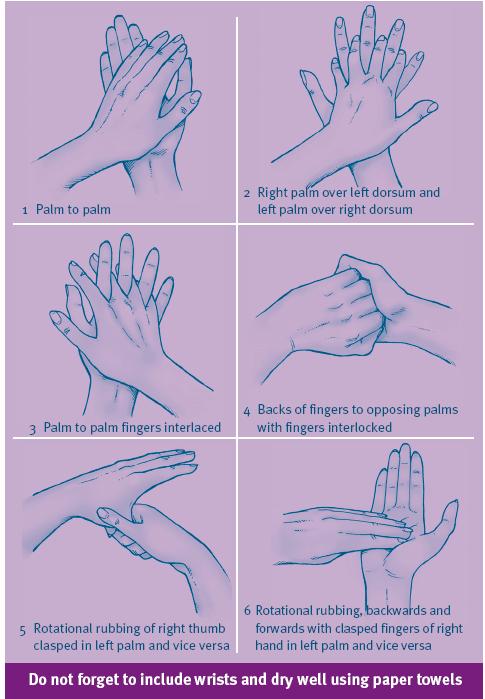 1 Palm to palm

2 Right palm over left dorsum and left palm over right dorsum

3 Palm to palm fingers interlaced

4 Backs of fingers to opposing palms with fingers interlocked

5 Rotational rubbing of right thumb clasped in left palm and vice versa

6 Rotational rubbing, backwards and forwards with clasped fingers of right hand in left palm and vice versa

Do not forget to include wrists and dry well using paper towels